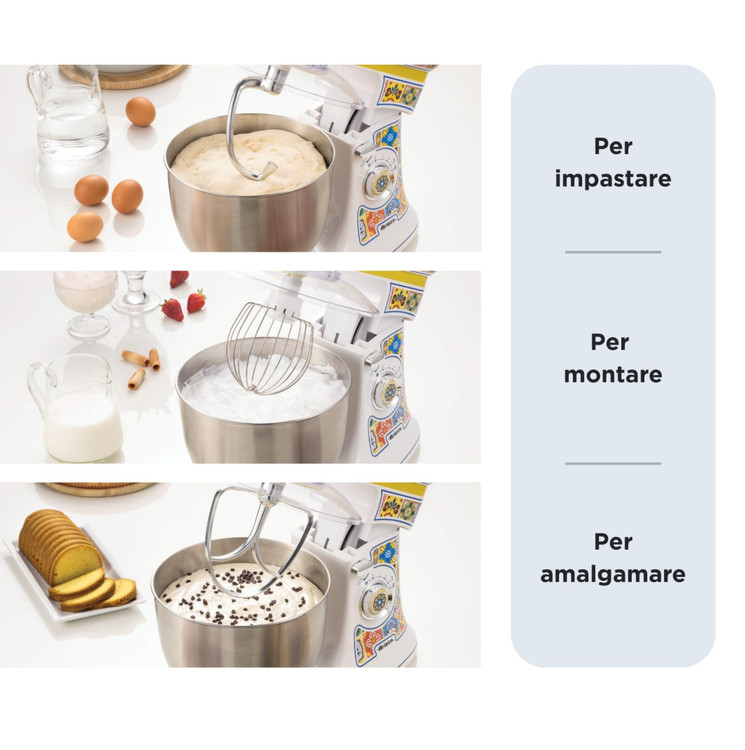 Per impastare

Per montare

Per amalgamare