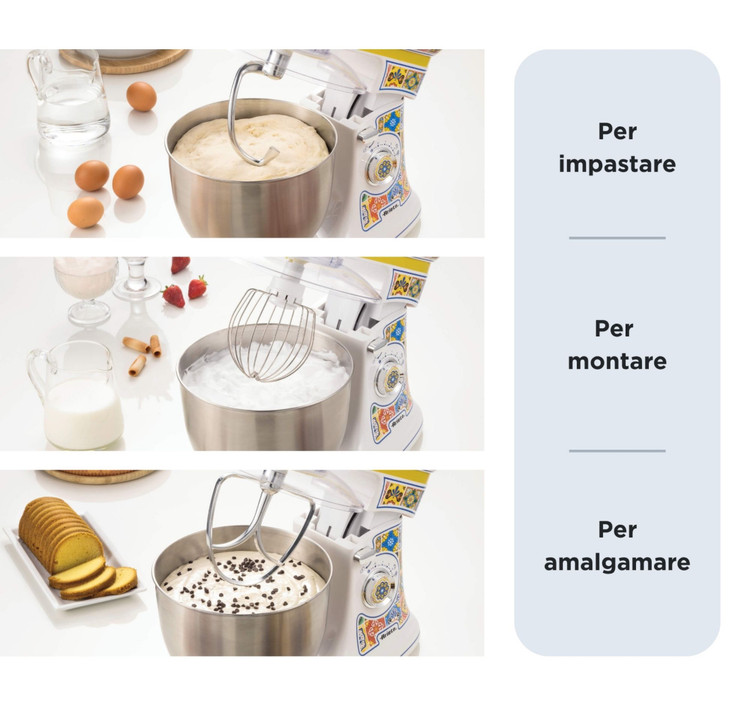 Per impastare

Per montare

Per amalgamare